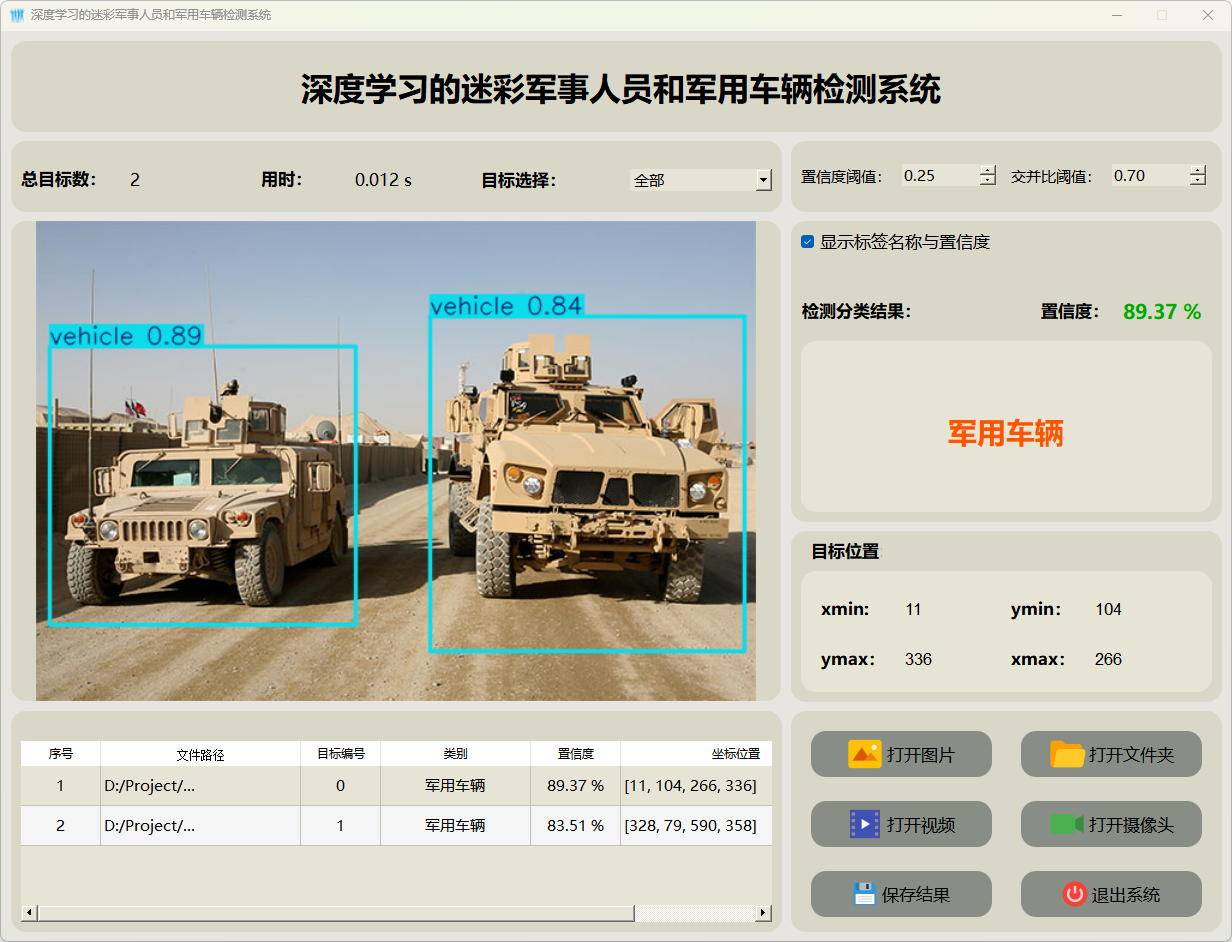 深度学习的迷彩军事人员和军用车辆检测系统

深度学习的迷彩军事人员和军用车辆检测系统

总目标数: 2 用时: 0.012 s 目标选择: 全部

置信度阈值: 0.25 交并比阈值: 0.70

vehicle 0.89
vehicle 0.84

显示标签名称与置信度

检测分类结果: 置信度: 89.37 %

军用车辆

目标位置

xmin: 11 ymin: 104
ymax: 336 xmax: 266

| 序号 | 文件路径 | 目标编号 | 类别 | 置信度 | 坐标位置 |
|---|---|---|---|---|---|
| 1 | D:/Project/... | 0 | 军用车辆 | 89.37 % | [11, 104, 266, 336] |
| 2 | D:/Project/... | 1 | 军用车辆 | 83.51 % | [328, 79, 590, 358] |

打开图片 打开文件夹
打开视频 打开摄像头
保存结果 退出系统